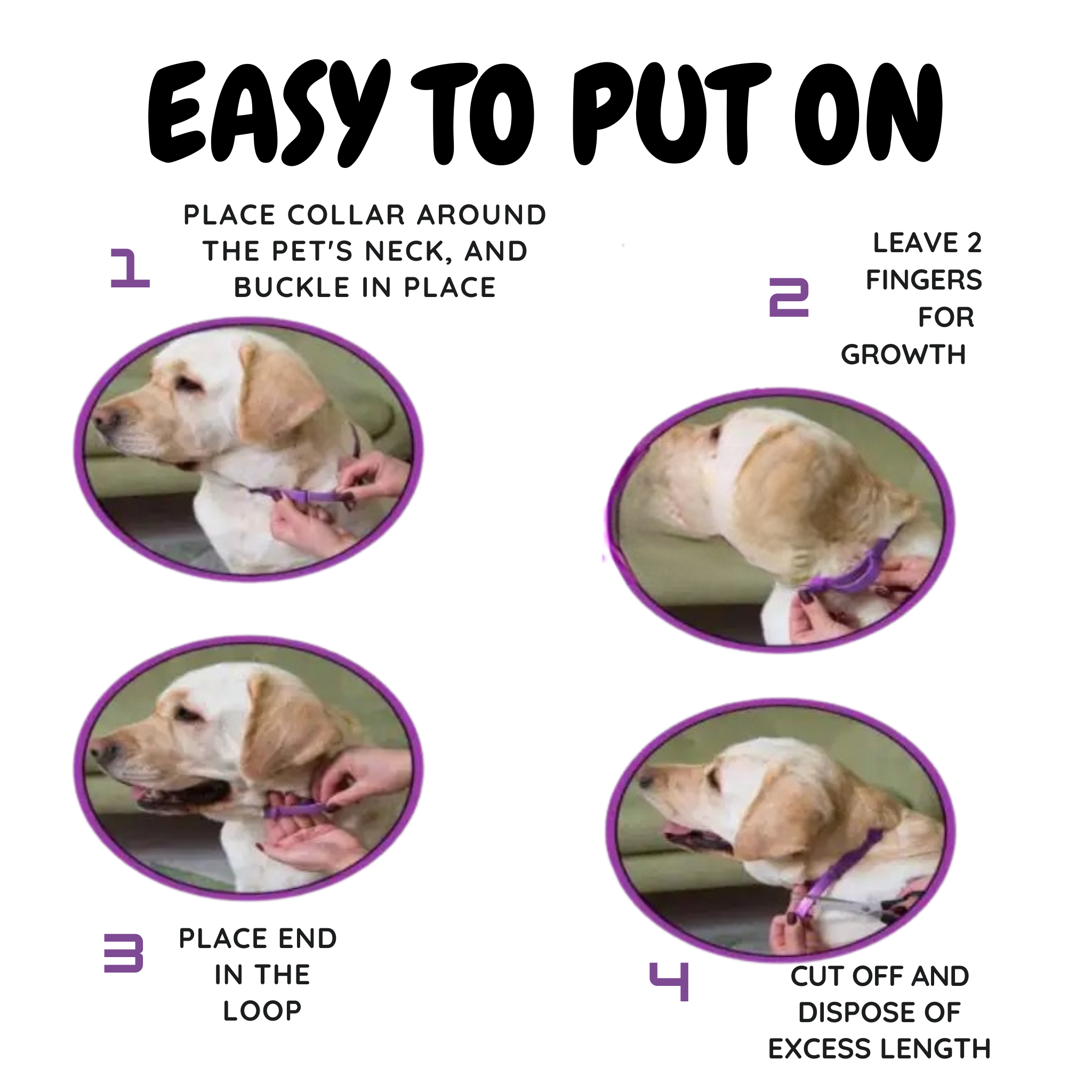 EASY TO PUT ON

1 PLACE COLLAR AROUND THE PET'S NECK, AND BUCKLE IN PLACE

2 LEAVE 2 FINGERS FOR GROWTH

3 PLACE END IN THE LOOP

4 CUT OFF AND DISPOSE OF EXCESS LENGTH